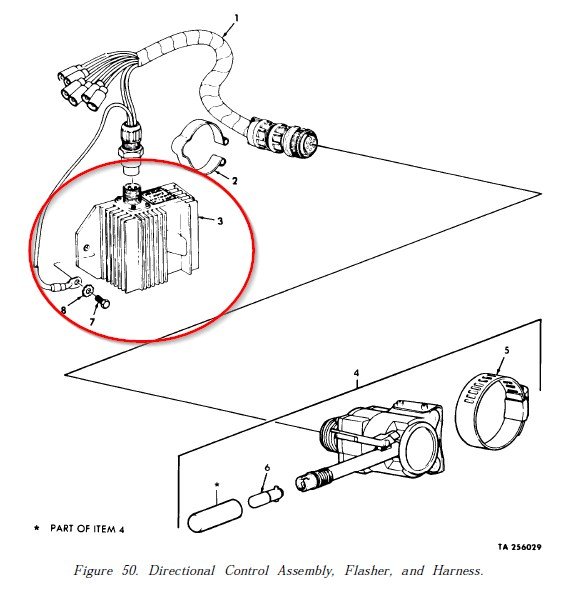 1

2

3

8

7

4

5

6

*

* PART OF ITEM 4

TA 256029

Figure 50. Directional Control Assembly, Flasher, and Harness.